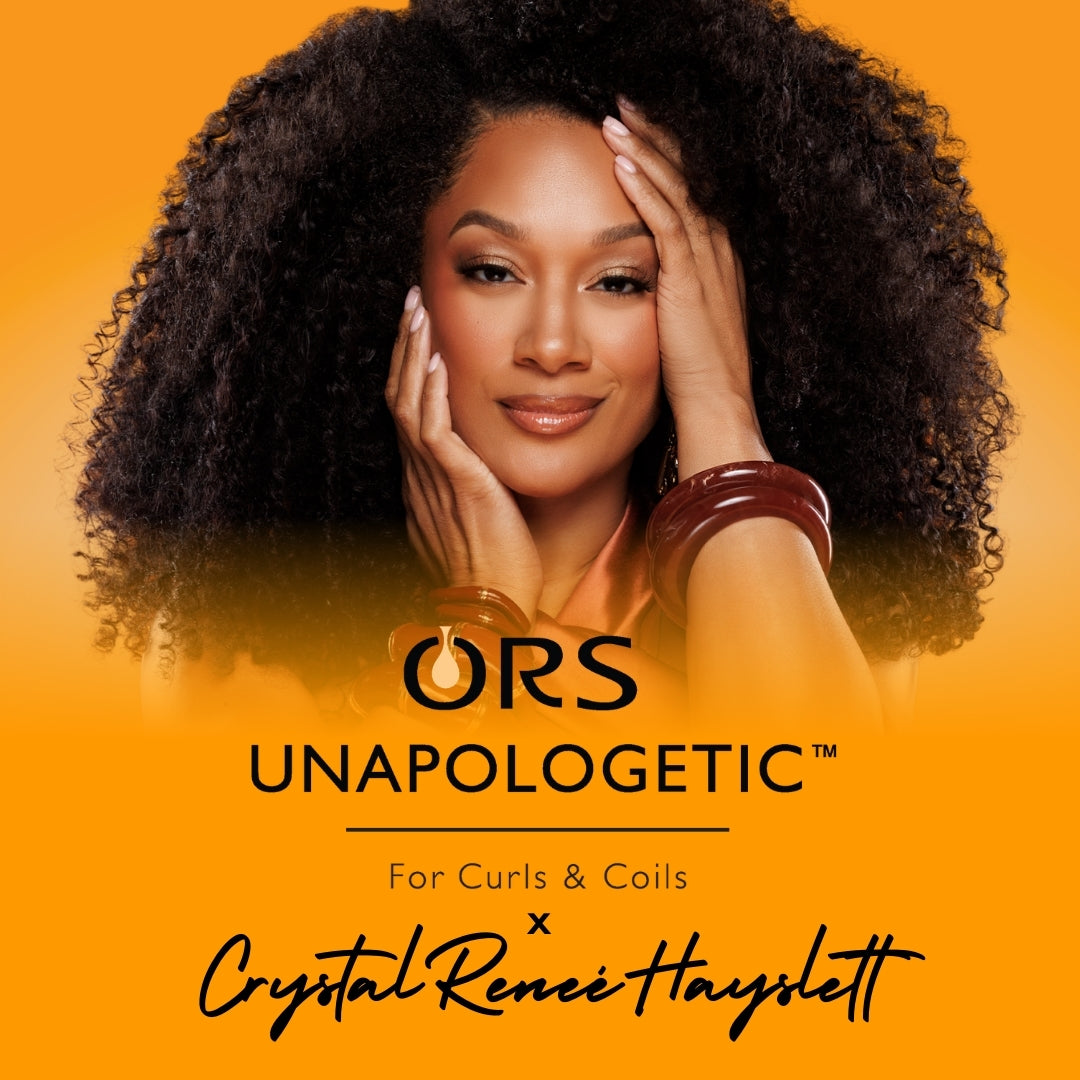 ORS
UNAPOLOGETIC™

For Curls & Coils
x
Crystal Reneé Hayslett